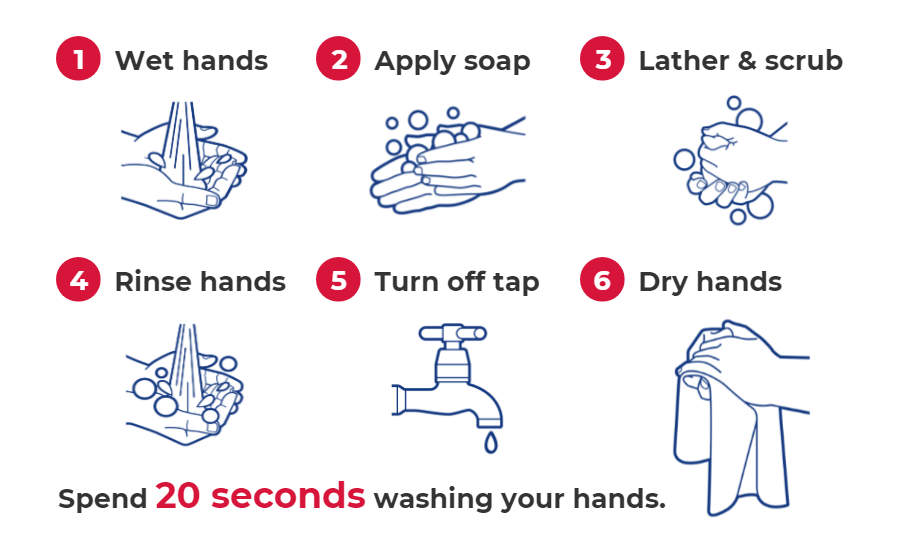 1 Wet hands
2 Apply soap
3 Lather & scrub
4 Rinse hands
5 Turn off tap
6 Dry hands

Spend 20 seconds washing your hands.